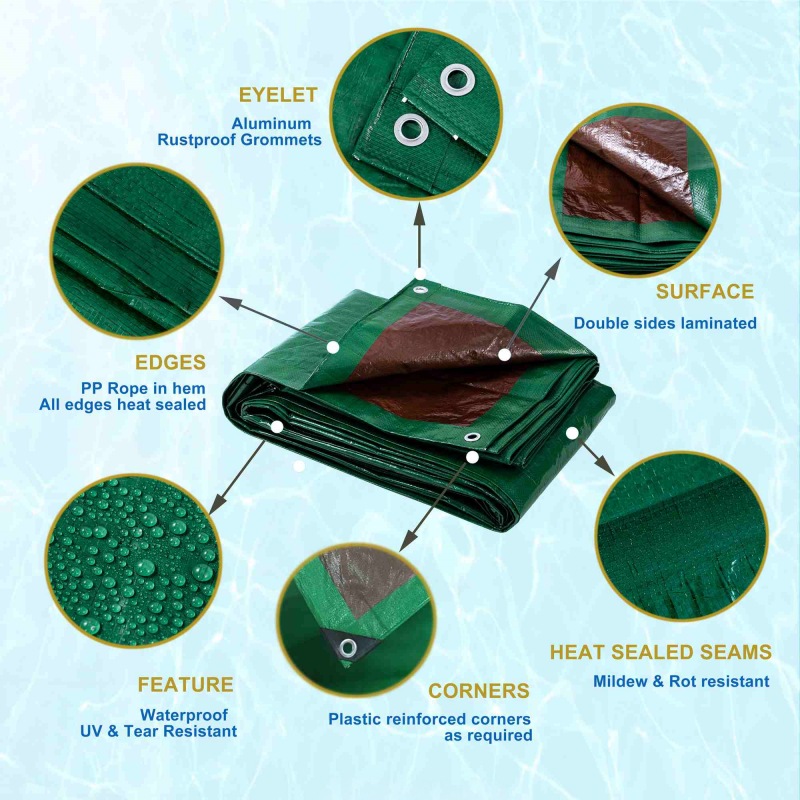 EYELET
Aluminum
Rustproof Grommets

SURFACE
Double sides laminated

EDGES
PP Rope in hem
All edges heat sealed

HEAT SEALED SEAMS
Mildew & Rot resistant

FEATURE
Waterproof
UV & Tear Resistant

CORNERS
Plastic reinforced corners
as required